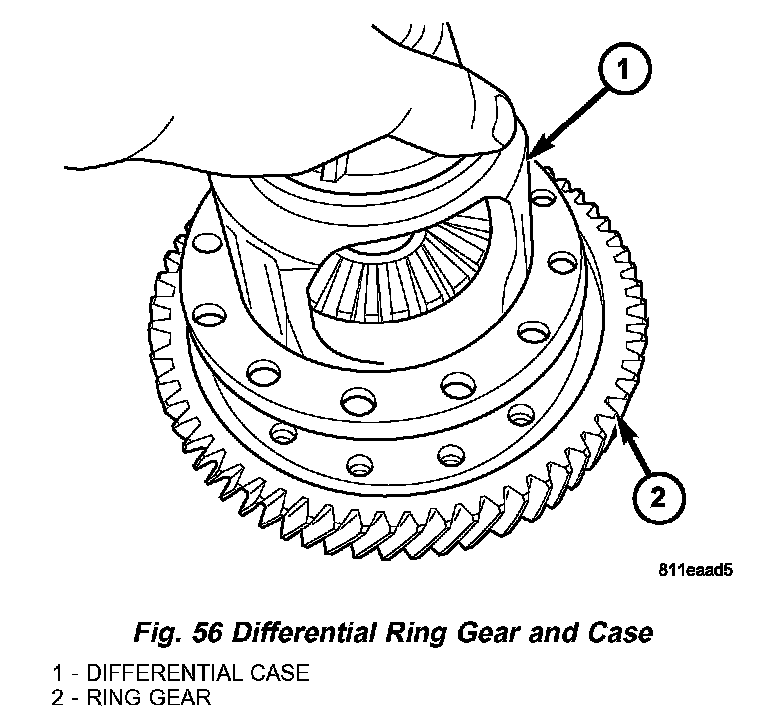 1

2

811eaad5

Fig. 56 Differential Ring Gear and Case

1 - DIFFERENTIAL CASE
2 - RING GEAR