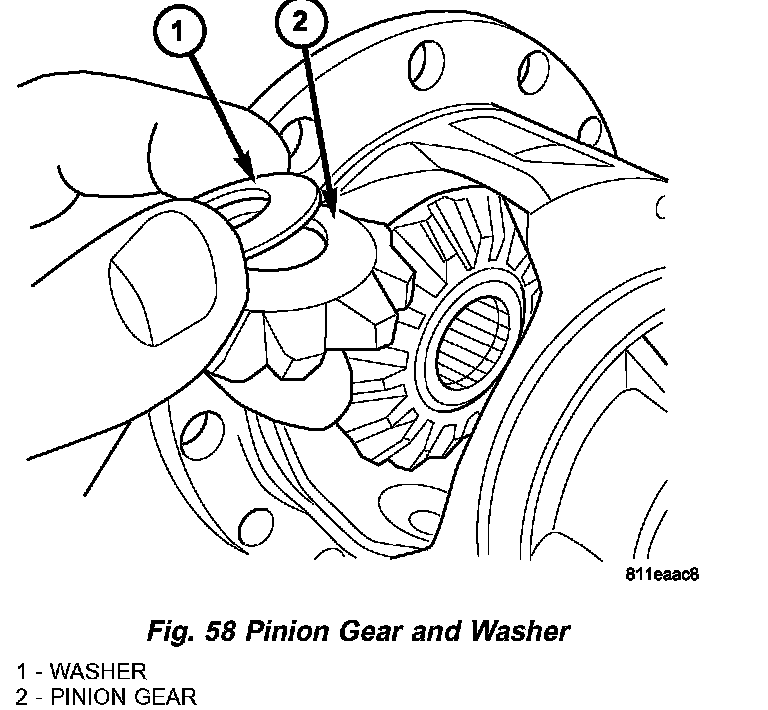 1

2

811eaac8

Fig. 58 Pinion Gear and Washer

1 - WASHER
2 - PINION GEAR