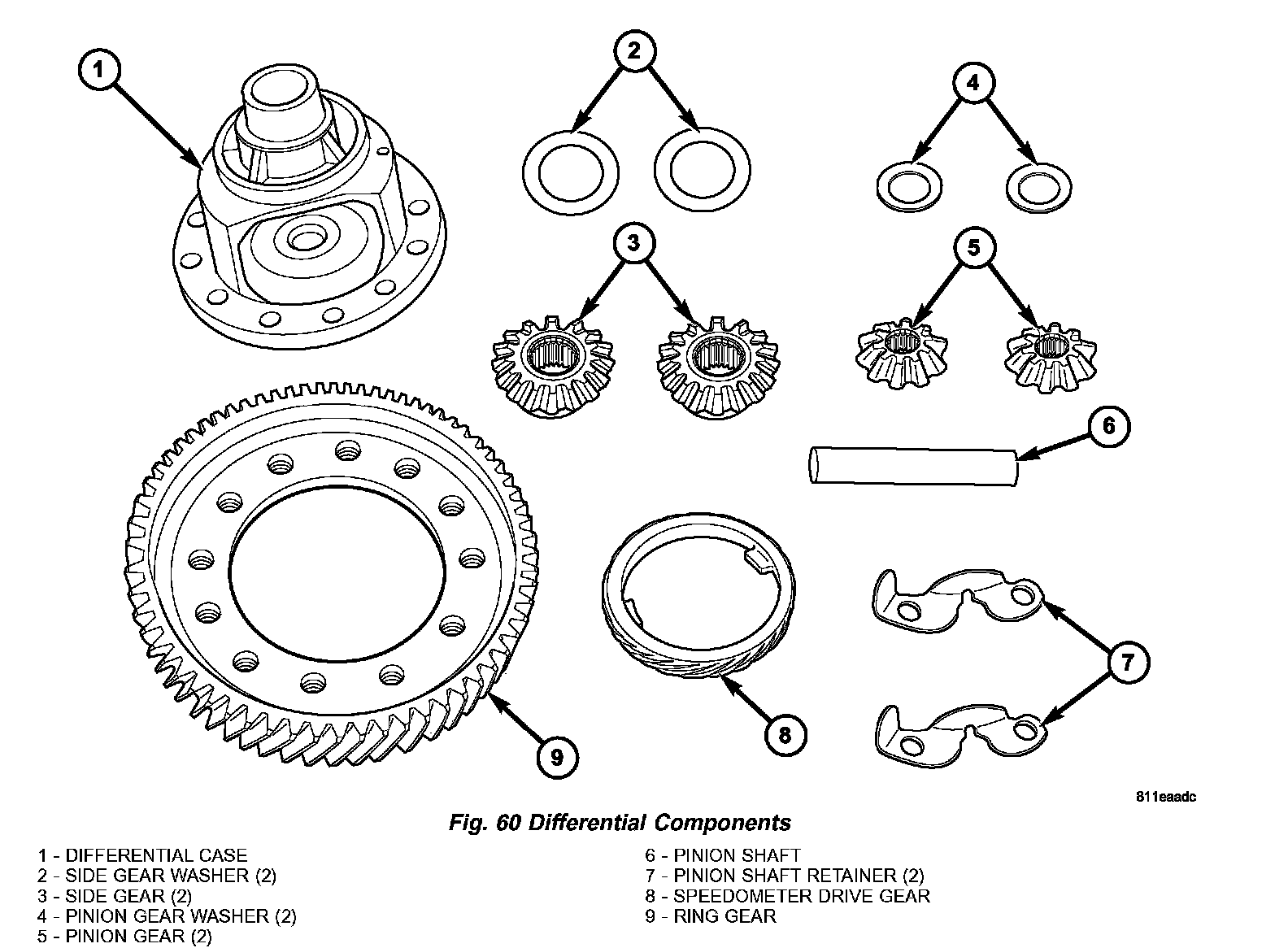 1
2
4
3
5
6
7
8
9

811eaadc

Fig. 60 Differential Components

1 - DIFFERENTIAL CASE
2 - SIDE GEAR WASHER (2)
3 - SIDE GEAR (2)
4 - PINION GEAR WASHER (2)
5 - PINION GEAR (2)

6 - PINION SHAFT
7 - PINION SHAFT RETAINER (2)
8 - SPEEDOMETER DRIVE GEAR
9 - RING GEAR