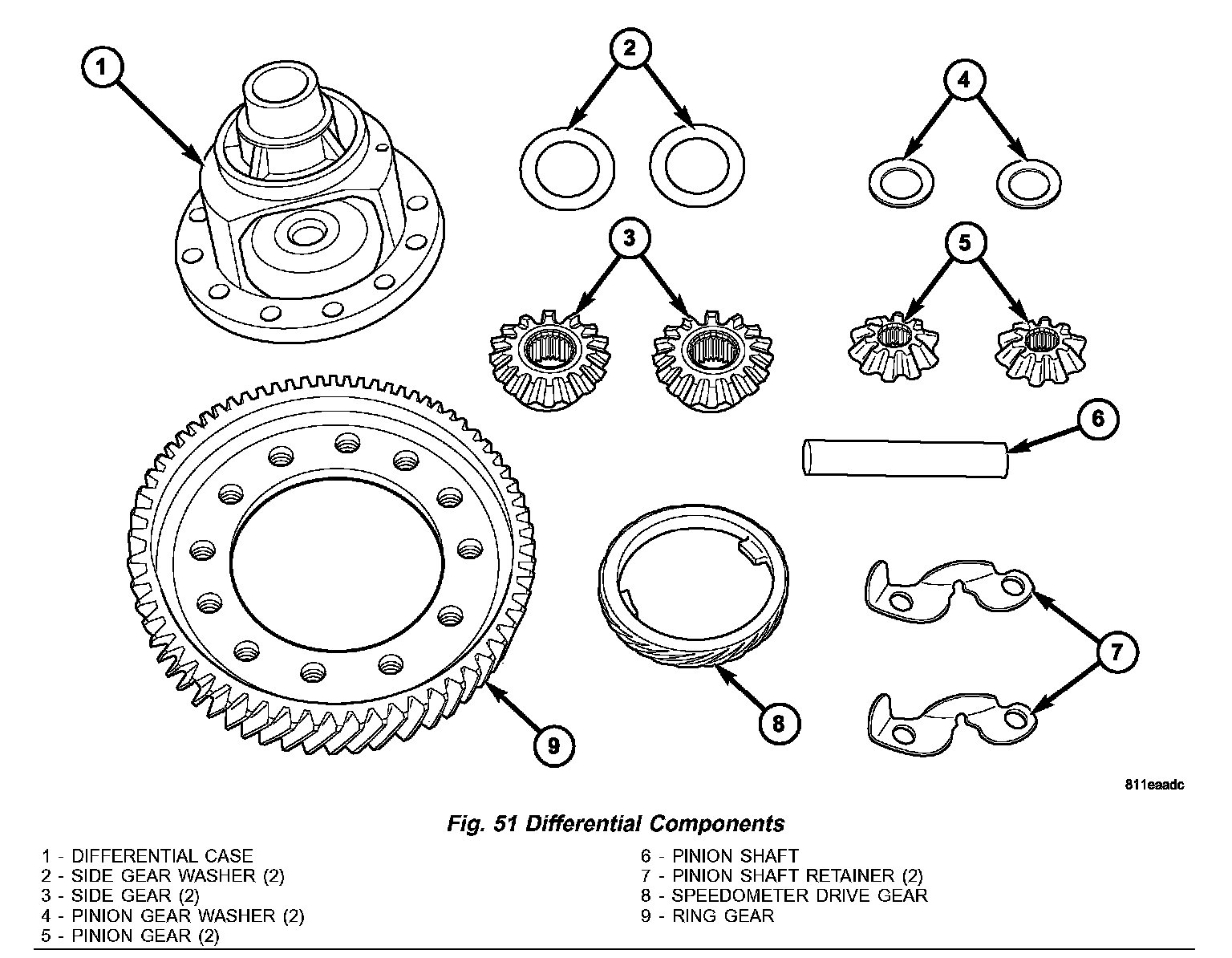 1
2
4
3
5
6
7
8
9

811eaadc

Fig. 51 Differential Components

1 - DIFFERENTIAL CASE
2 - SIDE GEAR WASHER (2)
3 - SIDE GEAR (2)
4 - PINION GEAR WASHER (2)
5 - PINION GEAR (2)

6 - PINION SHAFT
7 - PINION SHAFT RETAINER (2)
8 - SPEEDOMETER DRIVE GEAR
9 - RING GEAR