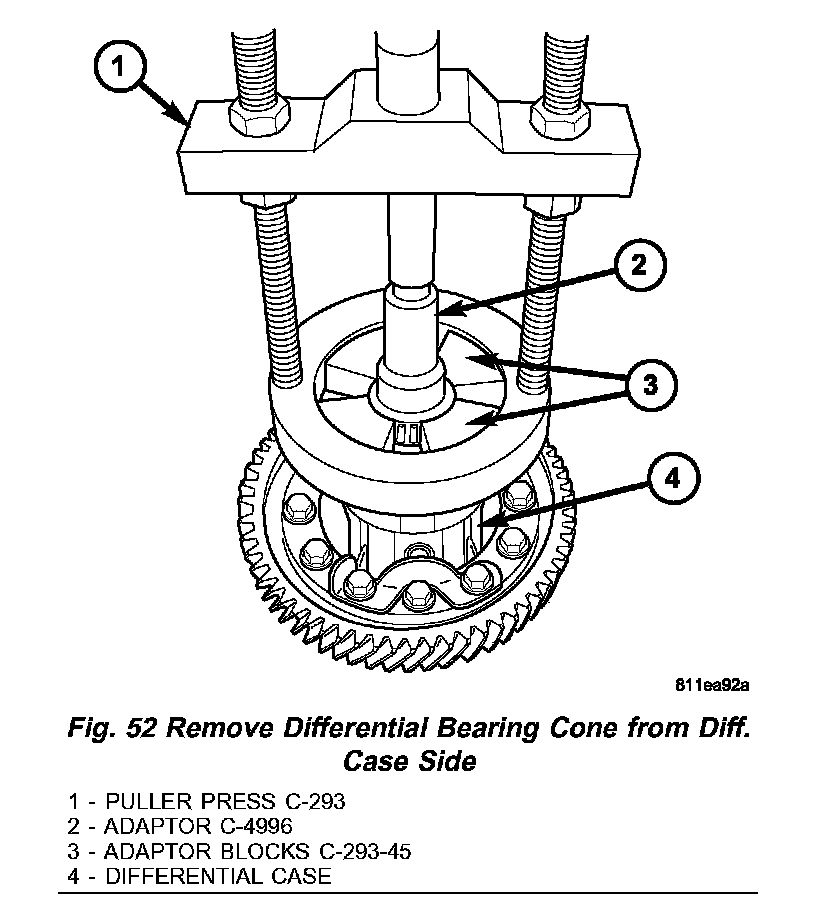 1

2

3

4

811ea92a

Fig. 52 Remove Differential Bearing Cone from Diff. Case Side

1 - PULLER PRESS C-293
2 - ADAPTOR C-4996
3 - ADAPTOR BLOCKS C-293-45
4 - DIFFERENTIAL CASE