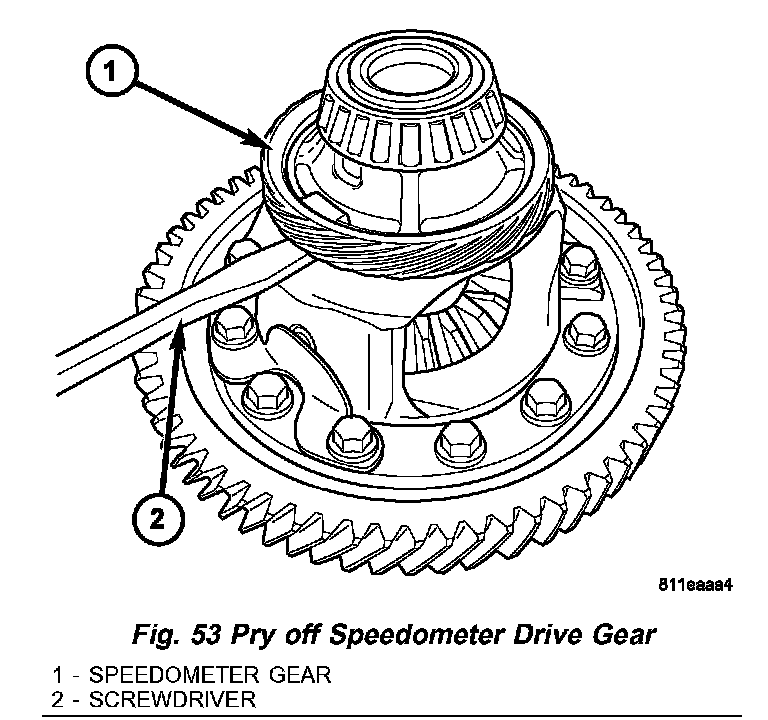 1

2

811eaaa4

Fig. 53 Pry off Speedometer Drive Gear

1 - SPEEDOMETER GEAR
2 - SCREWDRIVER