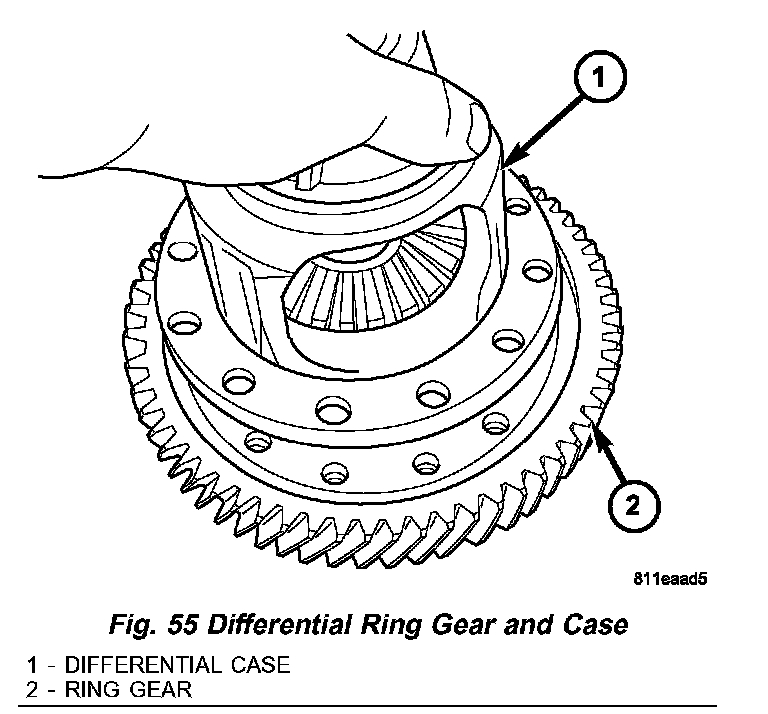 1

2

811eaad5

Fig. 55 Differential Ring Gear and Case

1 - DIFFERENTIAL CASE
2 - RING GEAR