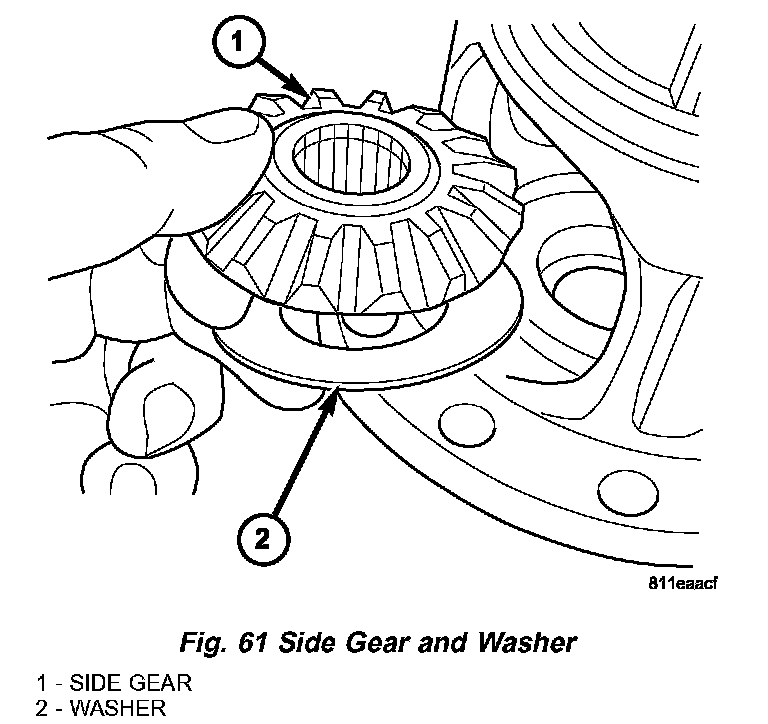 1

2

811eaacf

Fig. 61 Side Gear and Washer

1 - SIDE GEAR
2 - WASHER