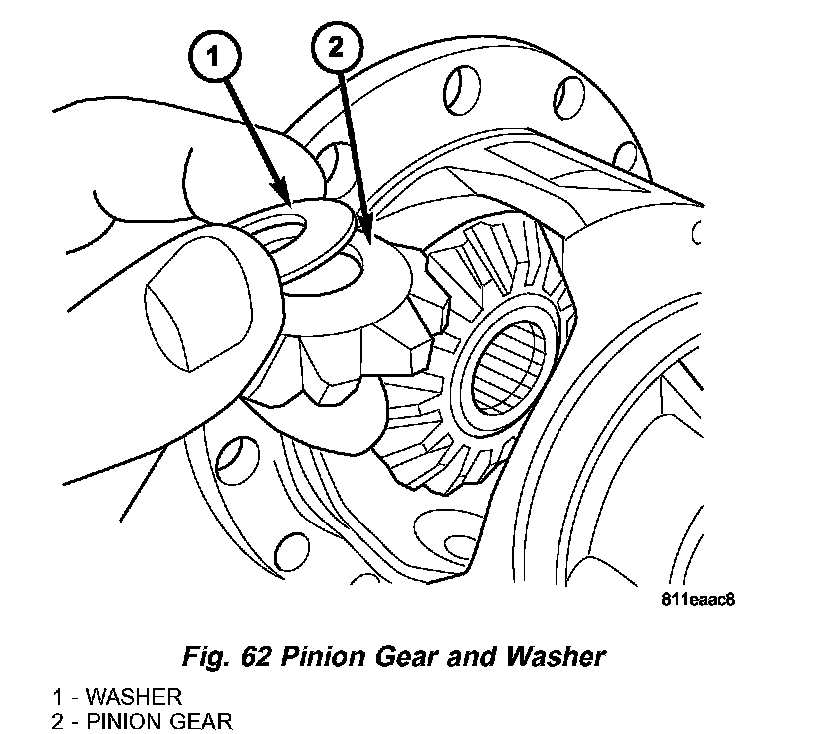 1
2
811eaac8

Fig. 62 Pinion Gear and Washer

1 - WASHER
2 - PINION GEAR