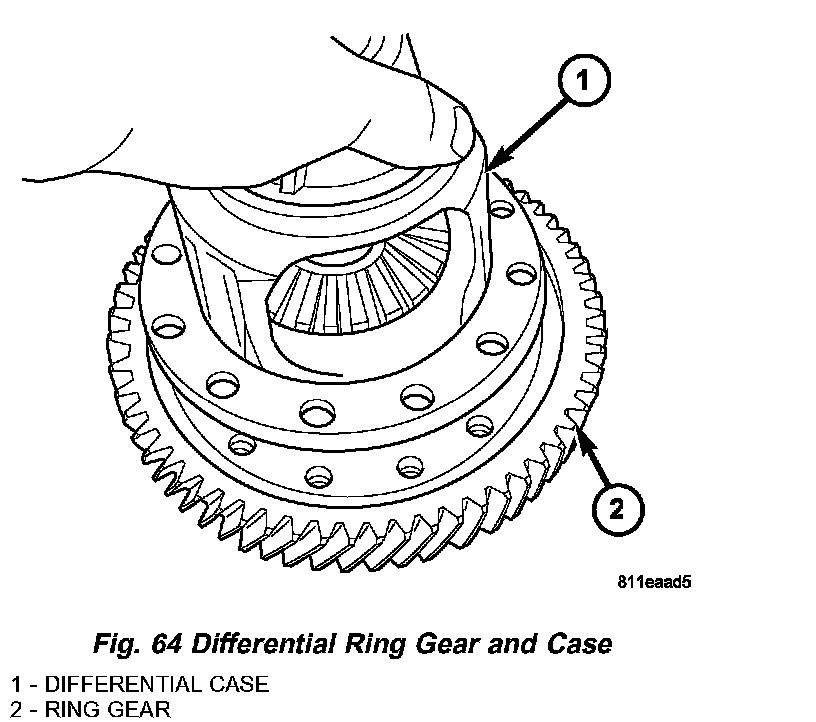 1

2

811eaad5

Fig. 64 Differential Ring Gear and Case

1 - DIFFERENTIAL CASE
2 - RING GEAR