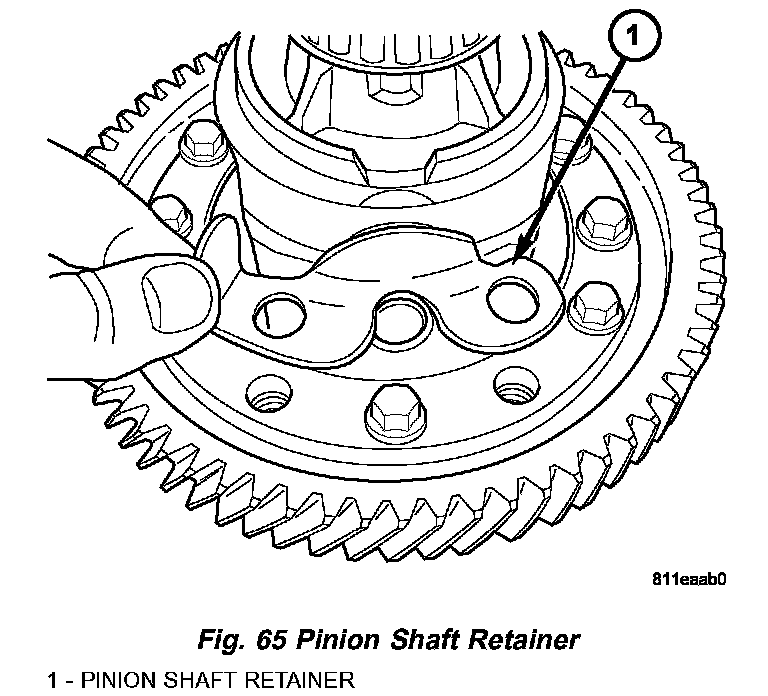 1

811eaab0

Fig. 65 Pinion Shaft Retainer

1 - PINION SHAFT RETAINER