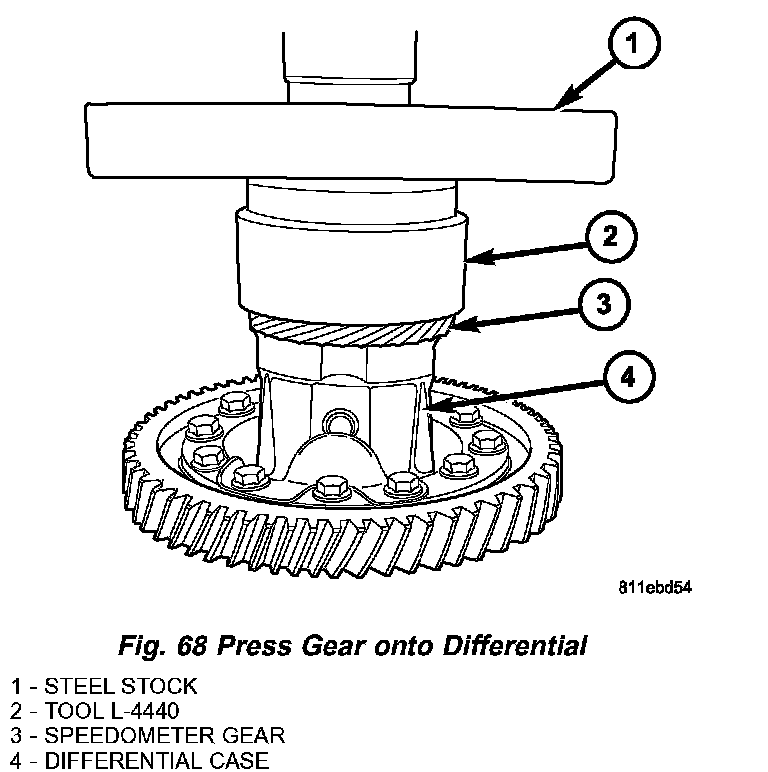 1

2

3

4

811ebd54

Fig. 68 Press Gear onto Differential

1 - STEEL STOCK
2 - TOOL L-4440
3 - SPEEDOMETER GEAR
4 - DIFFERENTIAL CASE