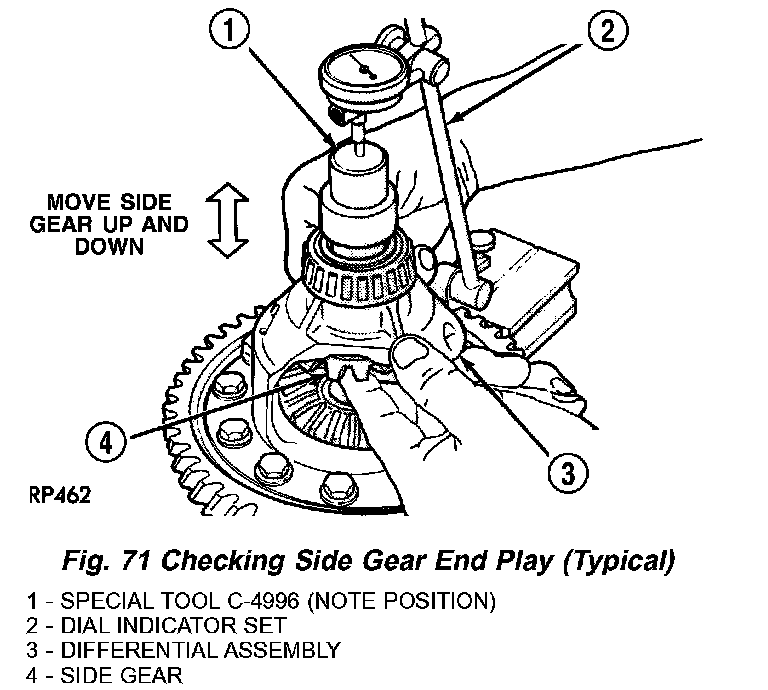 1

2

MOVE SIDE GEAR UP AND DOWN

4

3

RP462

Fig. 71 Checking Side Gear End Play (Typical)

1 - SPECIAL TOOL C-4996 (NOTE POSITION)
2 - DIAL INDICATOR SET
3 - DIFFERENTIAL ASSEMBLY
4 - SIDE GEAR