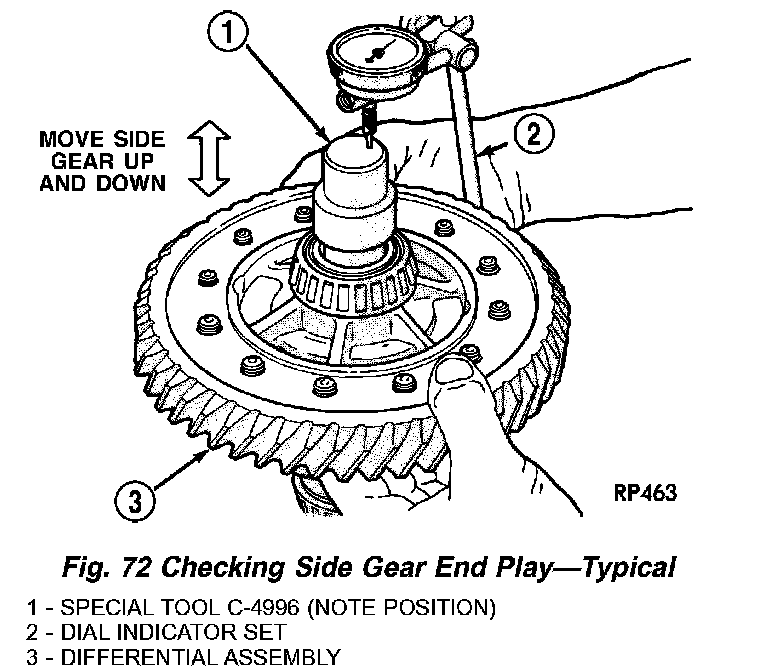 1

MOVE SIDE GEAR UP AND DOWN

2

3

RP463

Fig. 72 Checking Side Gear End Play—Typical

1 - SPECIAL TOOL C-4996 (NOTE POSITION)
2 - DIAL INDICATOR SET
3 - DIFFERENTIAL ASSEMBLY