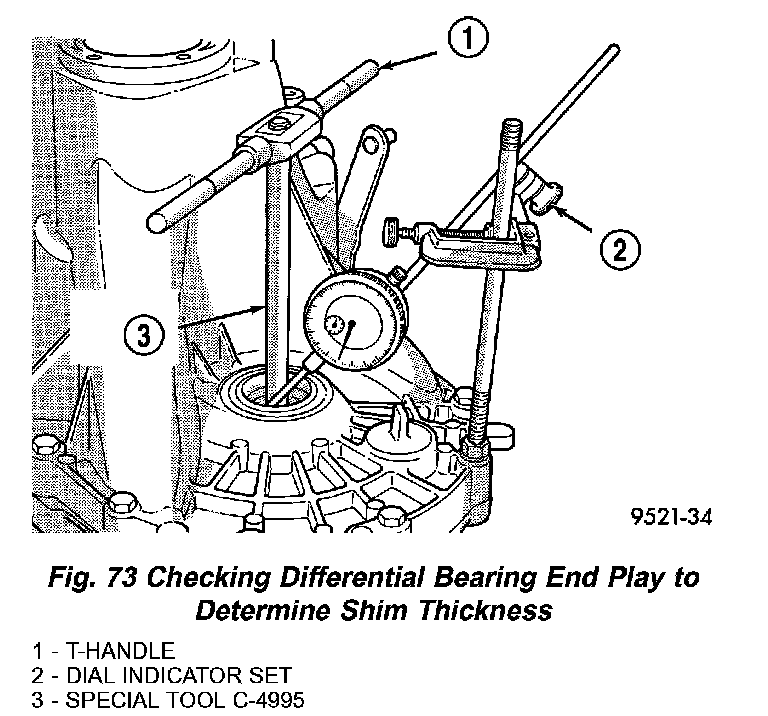 1

2

3

9521-34

Fig. 73 Checking Differential Bearing End Play to Determine Shim Thickness

1 - T-HANDLE
2 - DIAL INDICATOR SET
3 - SPECIAL TOOL C-4995