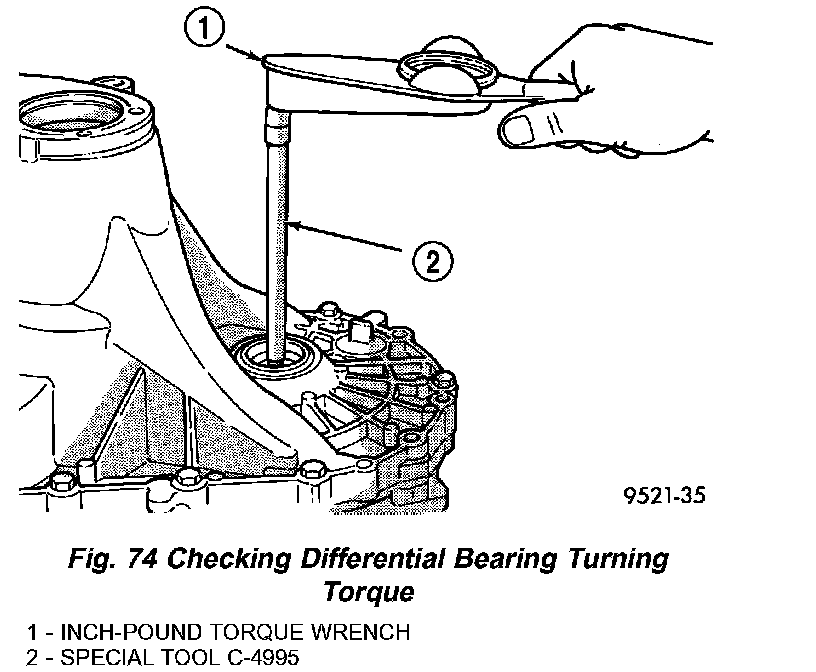 1

2

9521-35

Fig. 74 Checking Differential Bearing Turning Torque

1 - INCH-POUND TORQUE WRENCH
2 - SPECIAL TOOL C-4995