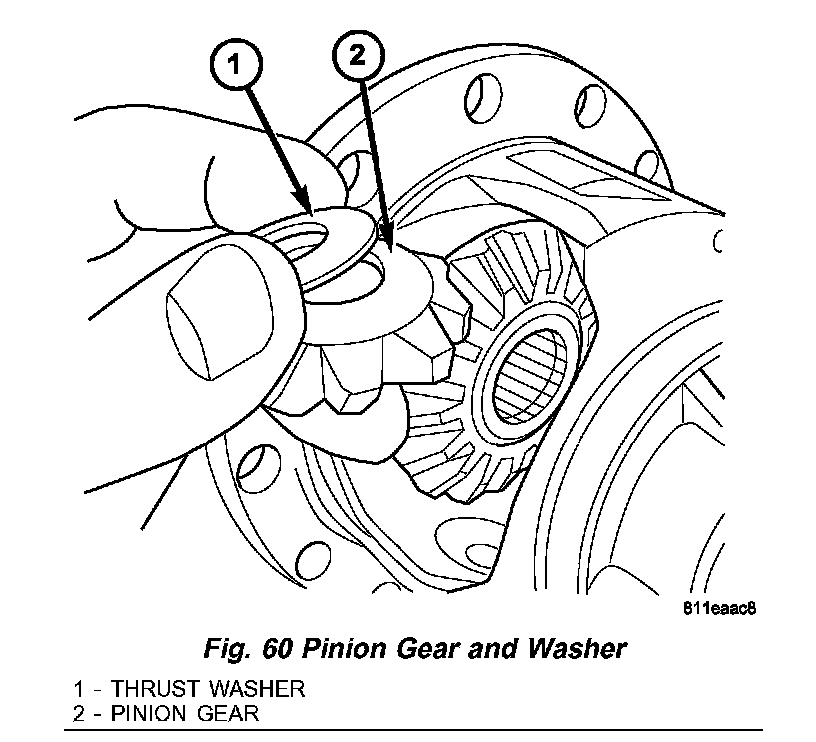 1
2
811eaac8
Fig. 60 Pinion Gear and Washer
1 - THRUST WASHER
2 - PINION GEAR