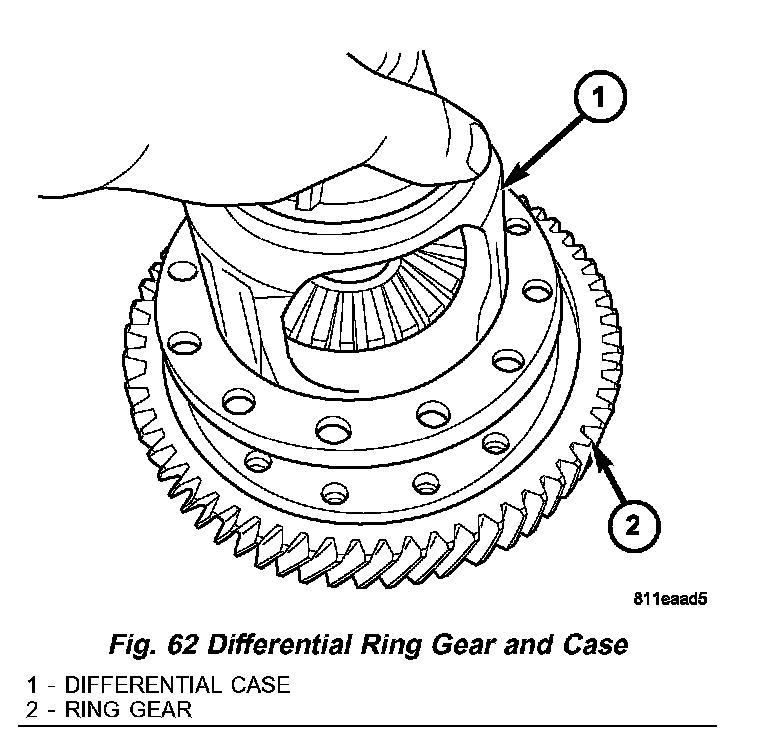 1

2

811eaad5

Fig. 62 Differential Ring Gear and Case

1 - DIFFERENTIAL CASE
2 - RING GEAR