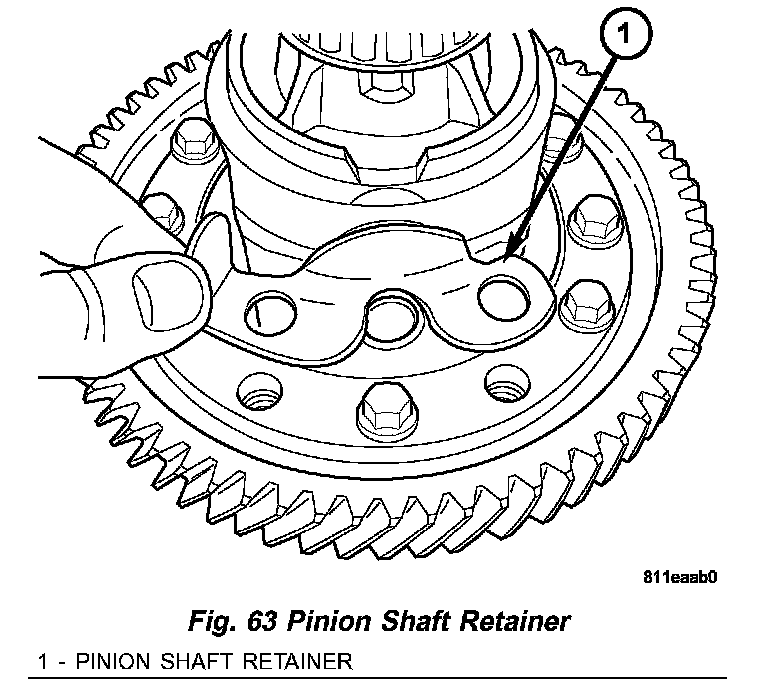 1

811eaab0

Fig. 63 Pinion Shaft Retainer

1 - PINION SHAFT RETAINER