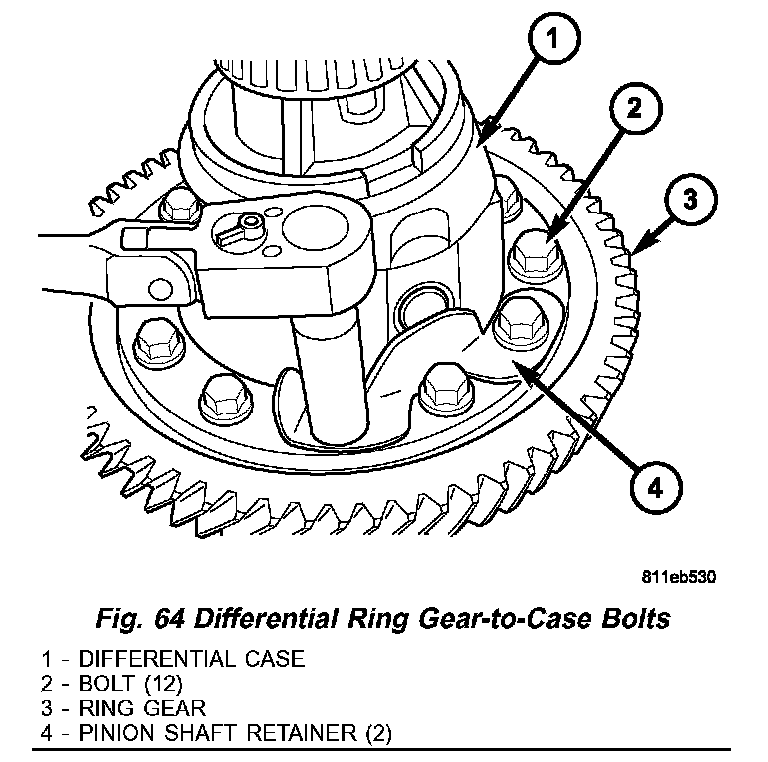 1
2
3
4

811eb530

Fig. 64 Differential Ring Gear-to-Case Bolts

1 - DIFFERENTIAL CASE
2 - BOLT (12)
3 - RING GEAR
4 - PINION SHAFT RETAINER (2)