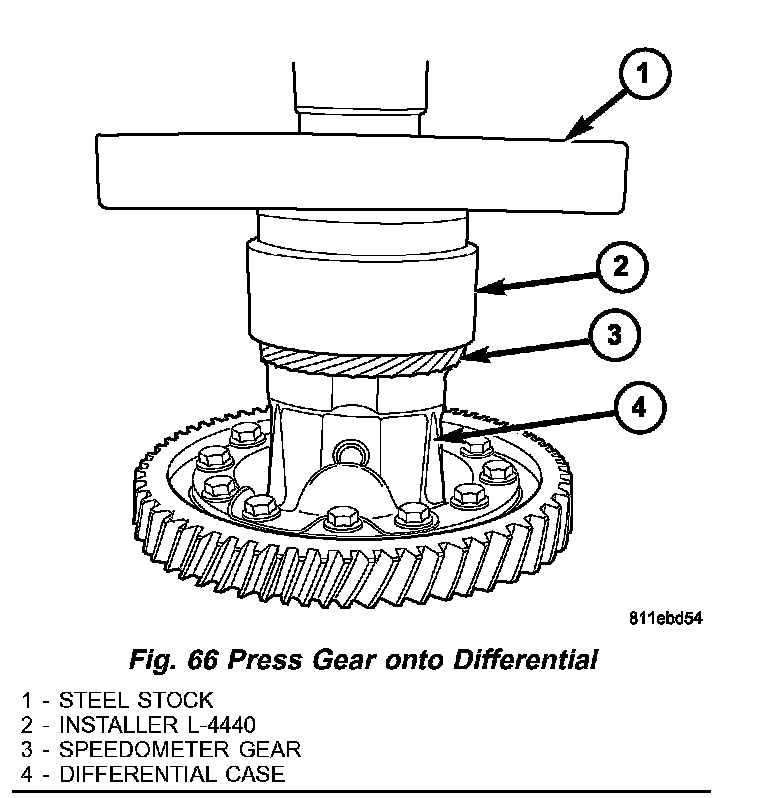 1
2
3
4

811ebd54

Fig. 66 Press Gear onto Differential

1 - STEEL STOCK
2 - INSTALLER L-4440
3 - SPEEDOMETER GEAR
4 - DIFFERENTIAL CASE