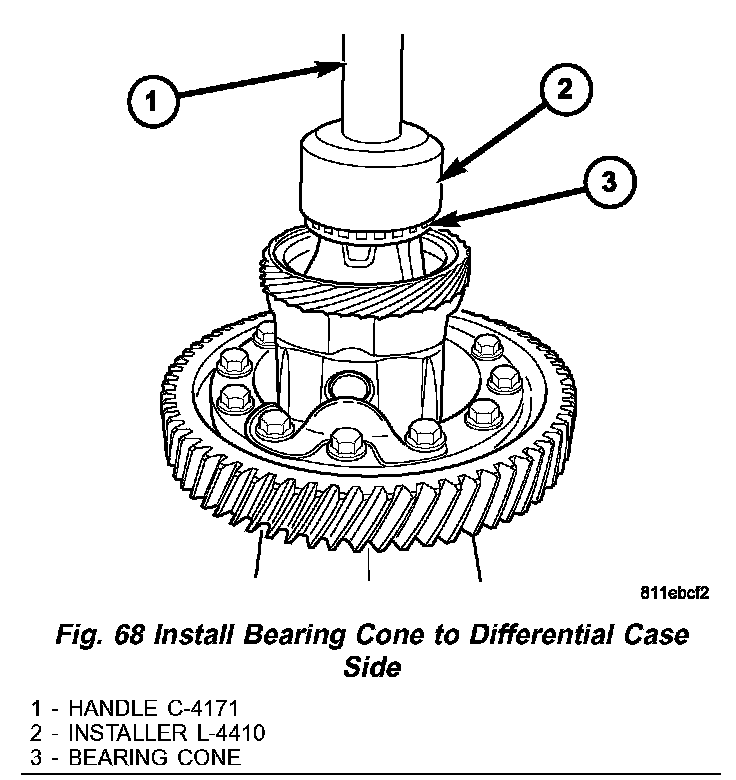 1

2

3

811ebcf2

Fig. 68 Install Bearing Cone to Differential Case Side

1 - HANDLE C-4171
2 - INSTALLER L-4410
3 - BEARING CONE