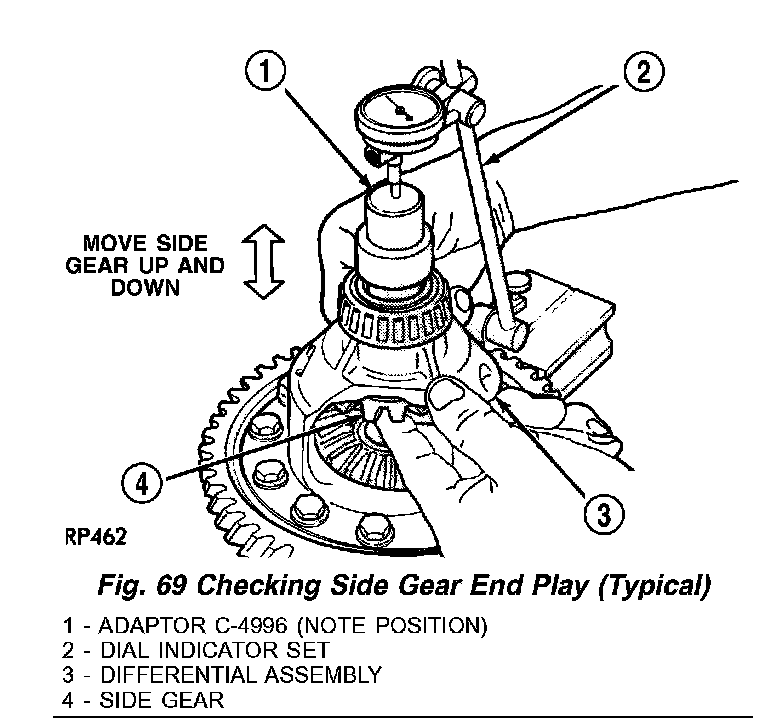 1

2

MOVE SIDE GEAR UP AND DOWN

4

3

RP462

Fig. 69 Checking Side Gear End Play (Typical)

1 - ADAPTOR C-4996 (NOTE POSITION)
2 - DIAL INDICATOR SET
3 - DIFFERENTIAL ASSEMBLY
4 - SIDE GEAR