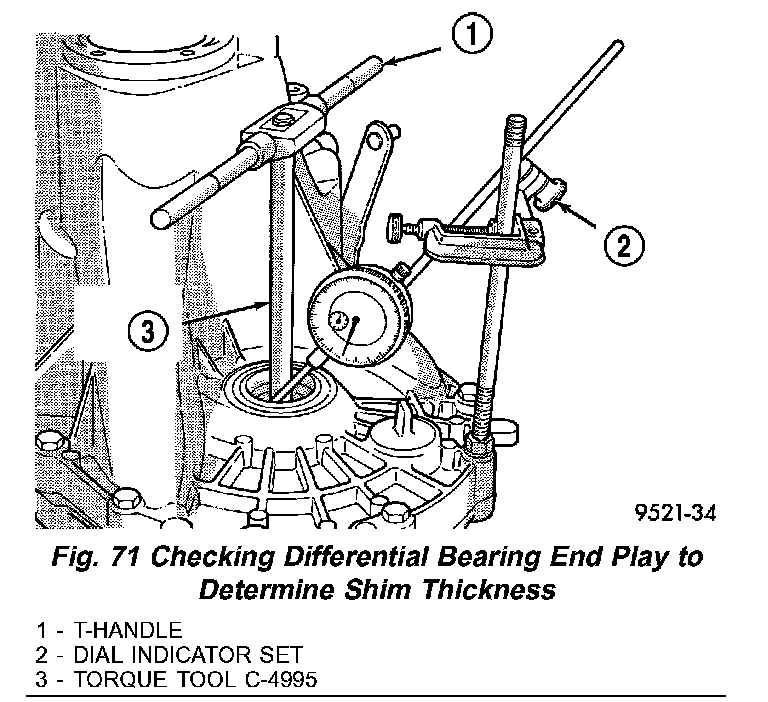 1

2

3

9521-34

Fig. 71 Checking Differential Bearing End Play to Determine Shim Thickness

1 - T-HANDLE
2 - DIAL INDICATOR SET
3 - TORQUE TOOL C-4995