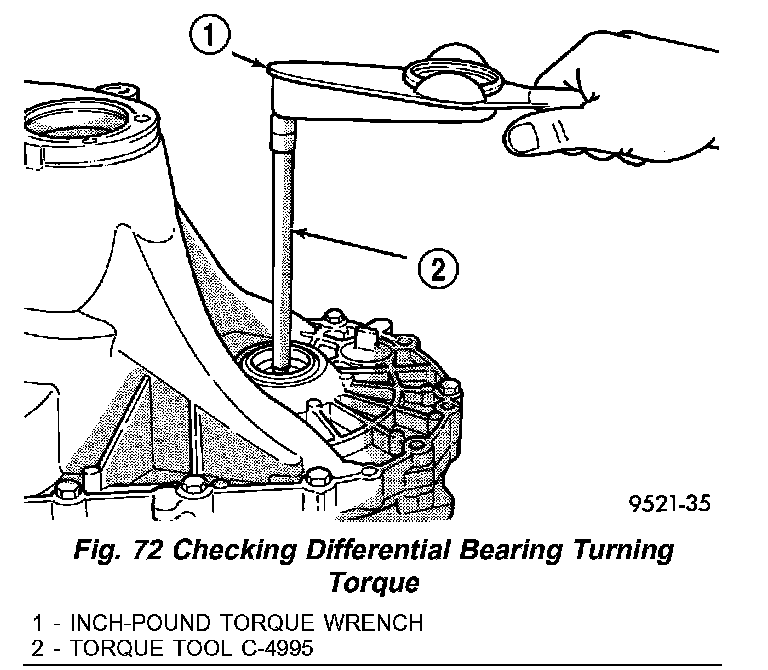 1

2

9521-35

Fig. 72 Checking Differential Bearing Turning Torque

1 - INCH-POUND TORQUE WRENCH
2 - TORQUE TOOL C-4995