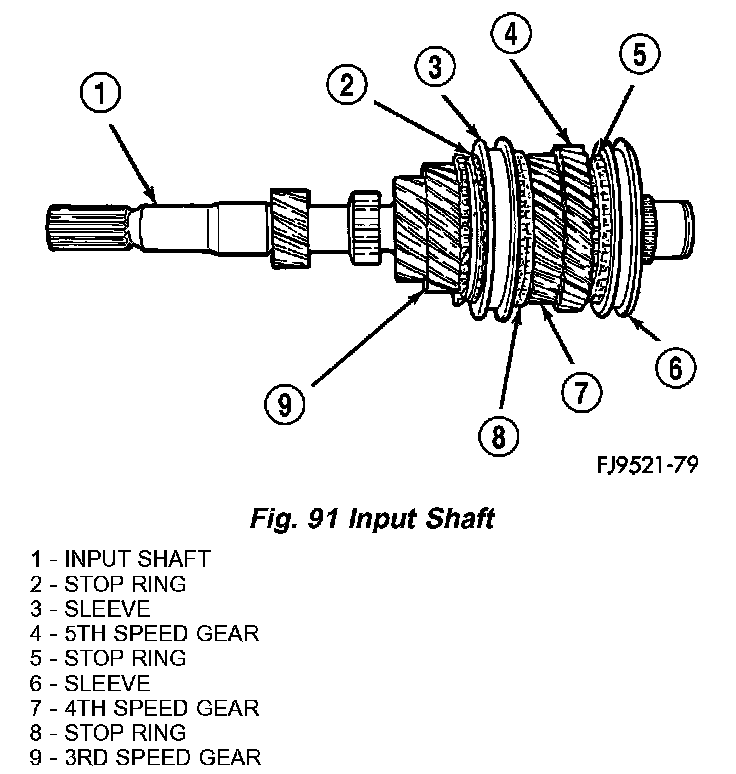 1
2
3
4
5
6
7
8
9

FJ9521-79

Fig. 91 Input Shaft

1 - INPUT SHAFT
2 - STOP RING
3 - SLEEVE
4 - 5TH SPEED GEAR
5 - STOP RING
6 - SLEEVE
7 - 4TH SPEED GEAR
8 - STOP RING
9 - 3RD SPEED GEAR