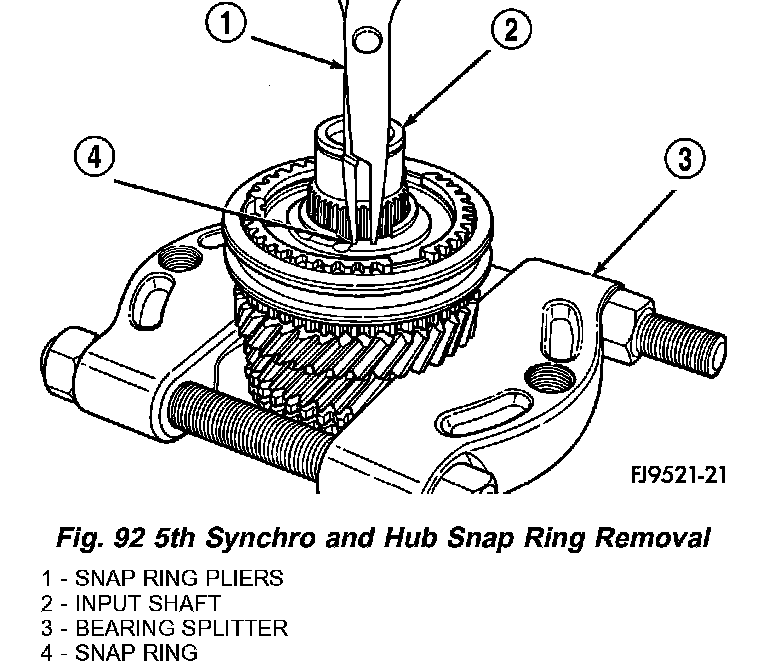 1
2
4
3
FJ9521-21

Fig. 92 5th Synchro and Hub Snap Ring Removal

1 - SNAP RING PLIERS
2 - INPUT SHAFT
3 - BEARING SPLITTER
4 - SNAP RING