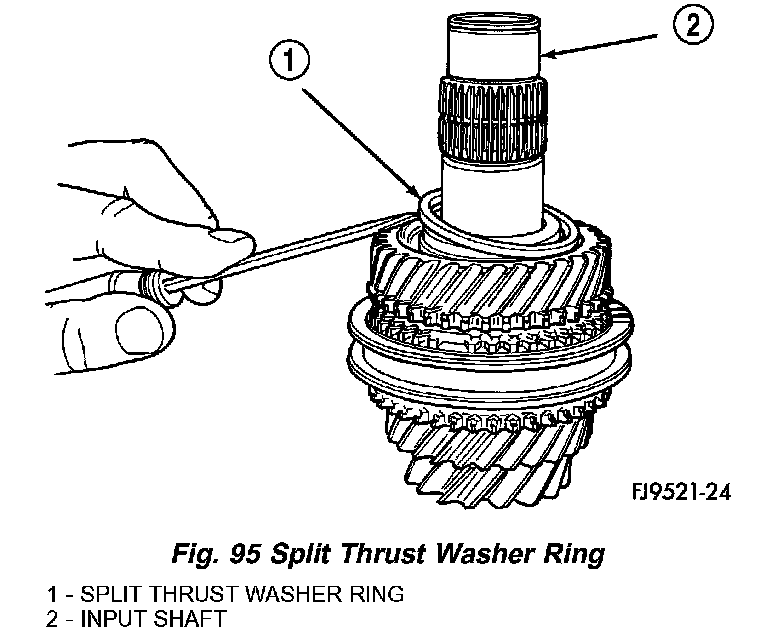 1

2

FJ9521-24

Fig. 95 Split Thrust Washer Ring

1 - SPLIT THRUST WASHER RING
2 - INPUT SHAFT