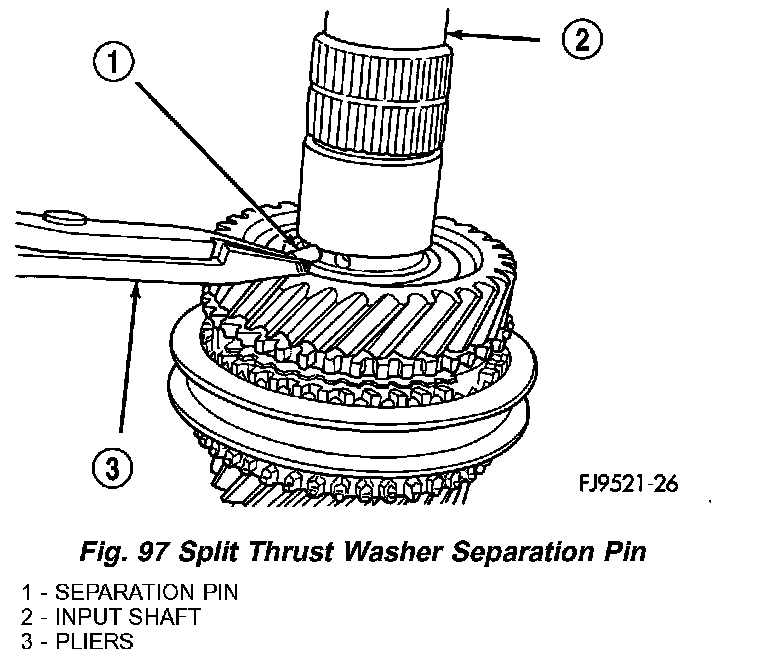 1

2

3

FJ9521-26

Fig. 97 Split Thrust Washer Separation Pin

1 - SEPARATION PIN
2 - INPUT SHAFT
3 - PLIERS