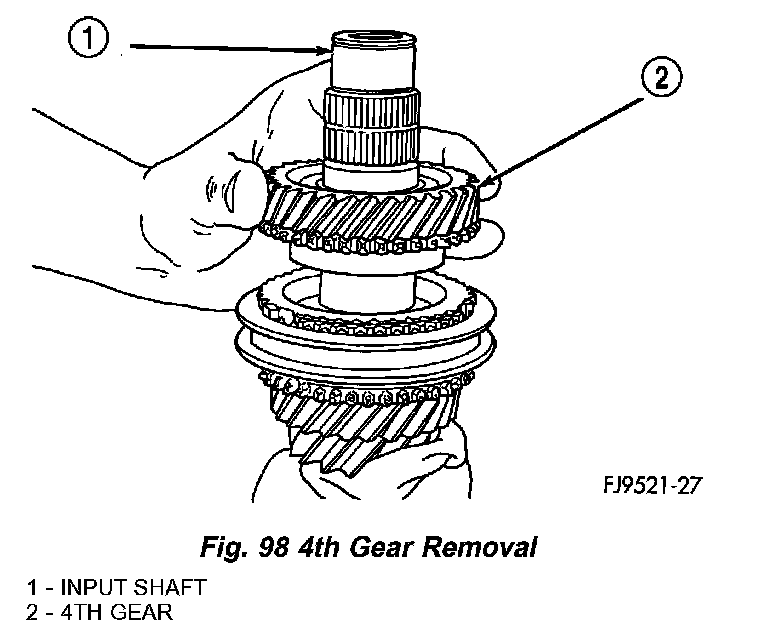 1

2

FJ9521-27

Fig. 98 4th Gear Removal

1 - INPUT SHAFT
2 - 4TH GEAR