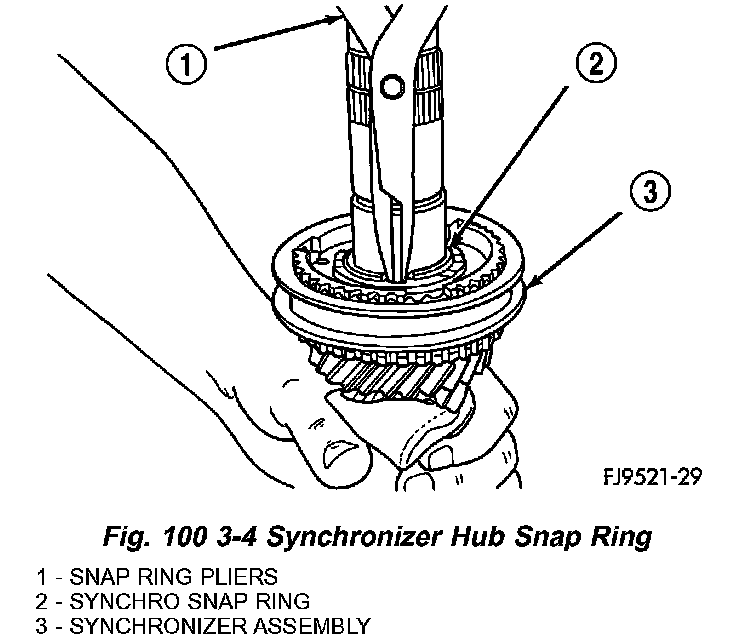 1
2
3
FJ9521-29

Fig. 100 3-4 Synchronizer Hub Snap Ring

1 - SNAP RING PLIERS
2 - SYNCHRO SNAP RING
3 - SYNCHRONIZER ASSEMBLY