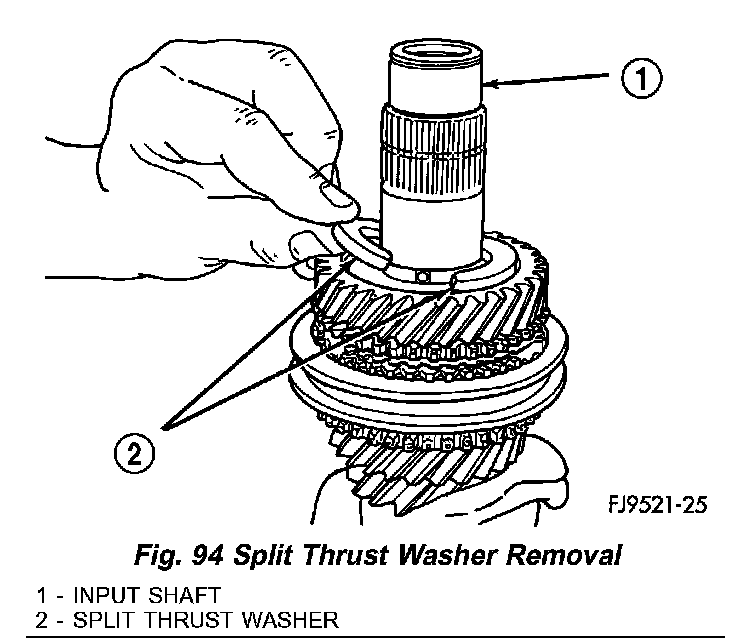 1

2

FJ9521-25

Fig. 94 Split Thrust Washer Removal

1 - INPUT SHAFT
2 - SPLIT THRUST WASHER