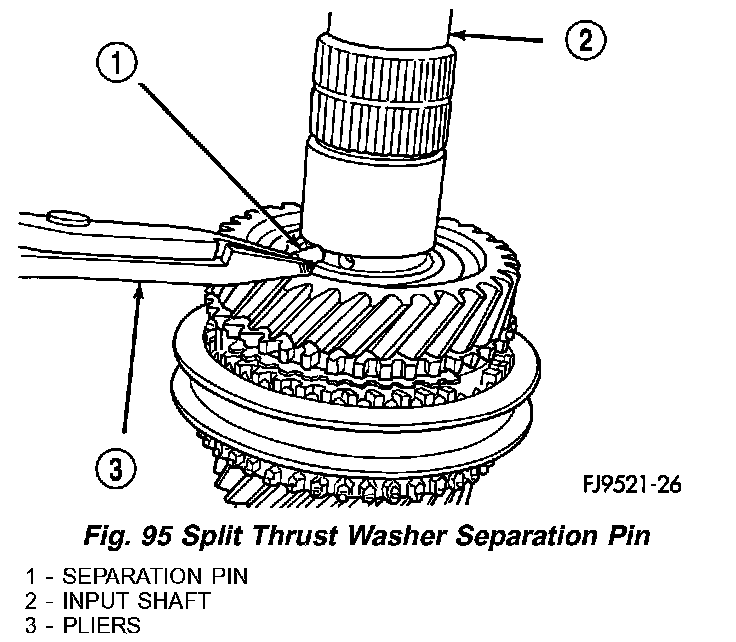 1

2

3

FJ9521-26

Fig. 95 Split Thrust Washer Separation Pin

1 - SEPARATION PIN
2 - INPUT SHAFT
3 - PLIERS