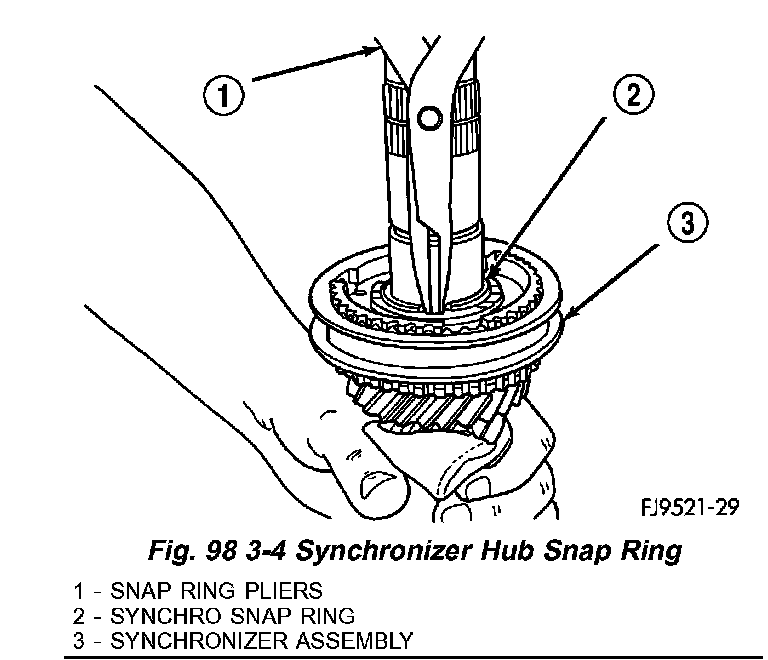 1

2

3

FJ9521-29

Fig. 98 3-4 Synchronizer Hub Snap Ring

1 - SNAP RING PLIERS
2 - SYNCHRO SNAP RING
3 - SYNCHRONIZER ASSEMBLY