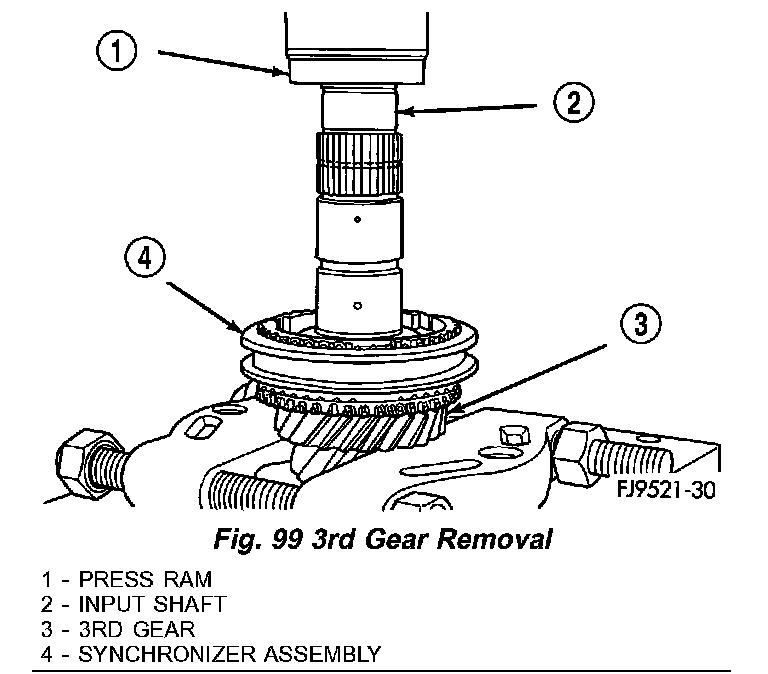 1
2
4
3
FJ9521-30

Fig. 99 3rd Gear Removal

1 - PRESS RAM
2 - INPUT SHAFT
3 - 3RD GEAR
4 - SYNCHRONIZER ASSEMBLY