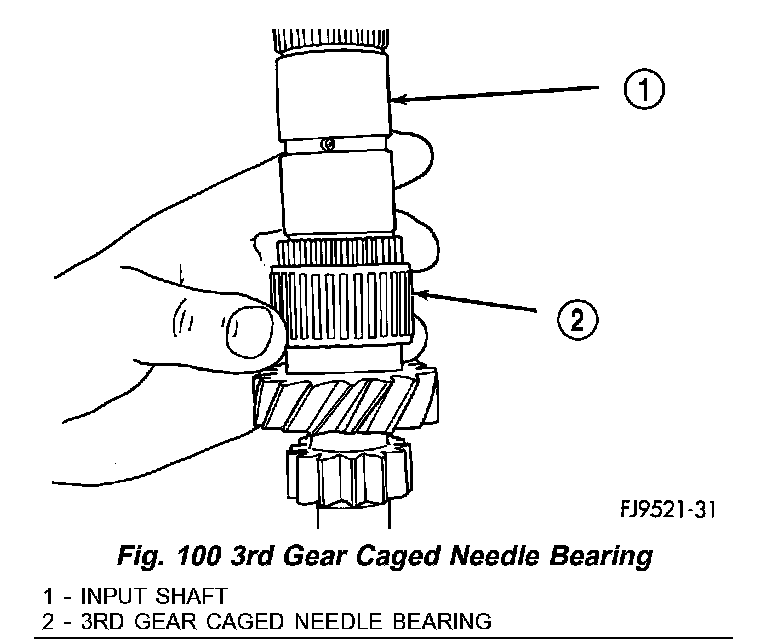 1

2

FJ9521-31

Fig. 100 3rd Gear Caged Needle Bearing

1 - INPUT SHAFT
2 - 3RD GEAR CAGED NEEDLE BEARING