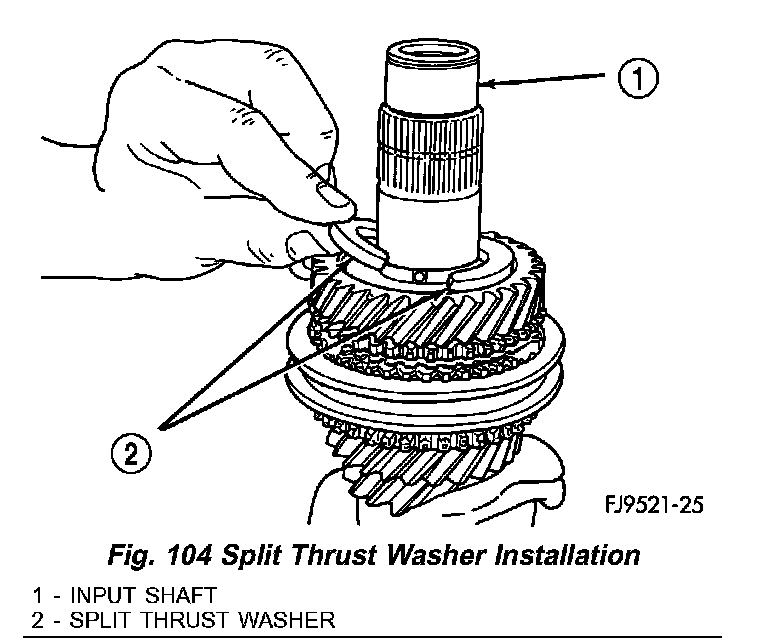 1

2

FJ9521-25

Fig. 104 Split Thrust Washer Installation

1 - INPUT SHAFT
2 - SPLIT THRUST WASHER