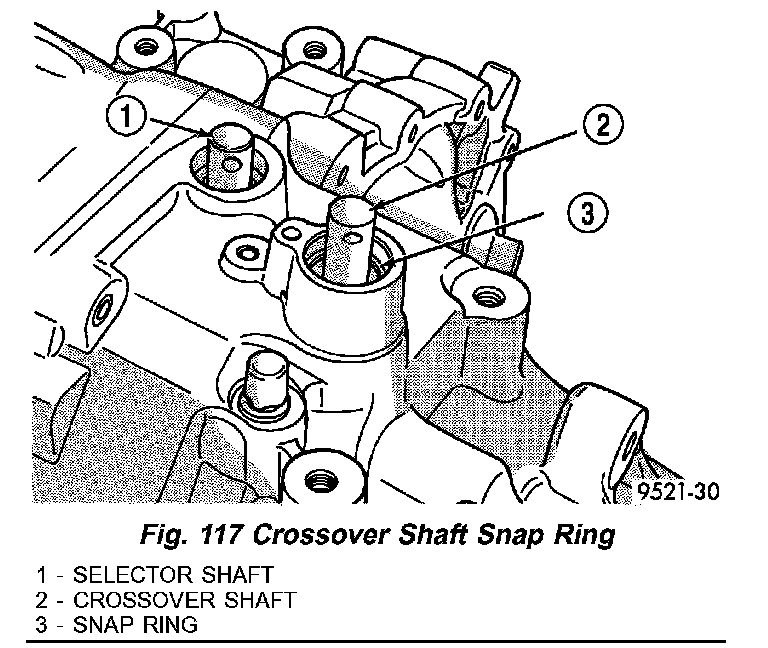 1
2
3
9521-30

Fig. 117 Crossover Shaft Snap Ring

1 - SELECTOR SHAFT
2 - CROSSOVER SHAFT
3 - SNAP RING