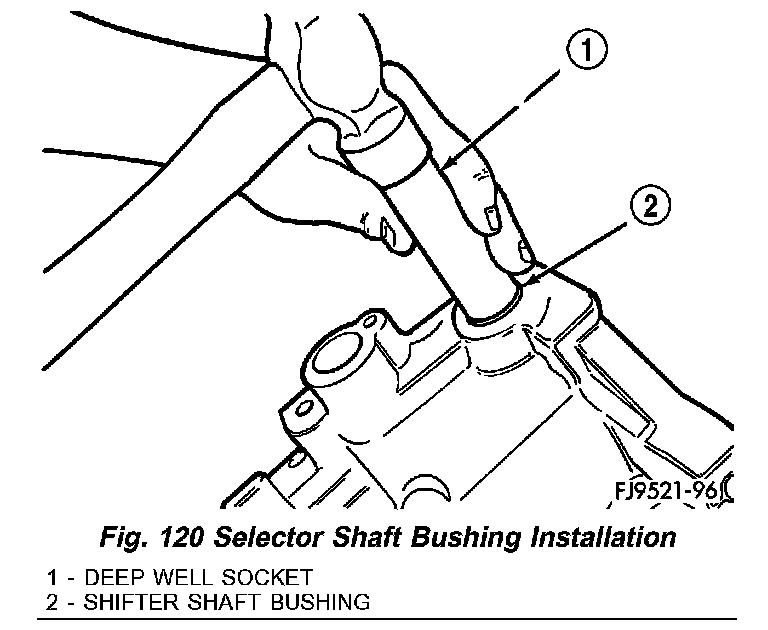 1

2

FJ9521-96

Fig. 120 Selector Shaft Bushing Installation

1 - DEEP WELL SOCKET
2 - SHIFTER SHAFT BUSHING