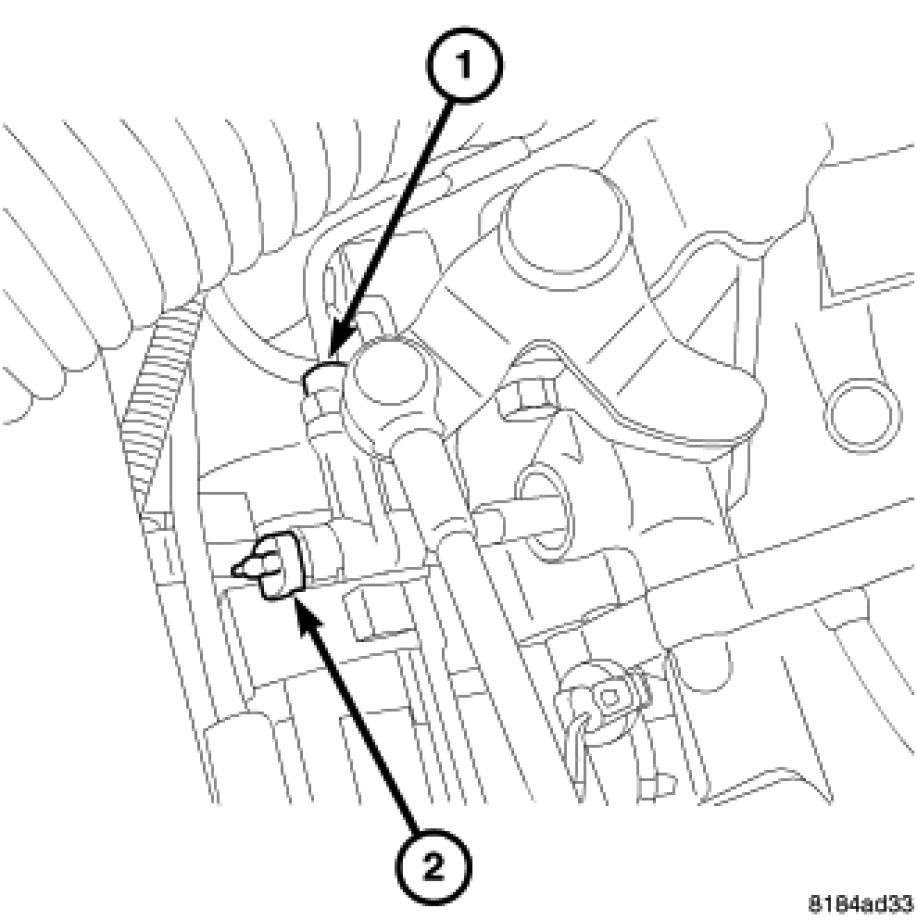 1

2

8184ad33