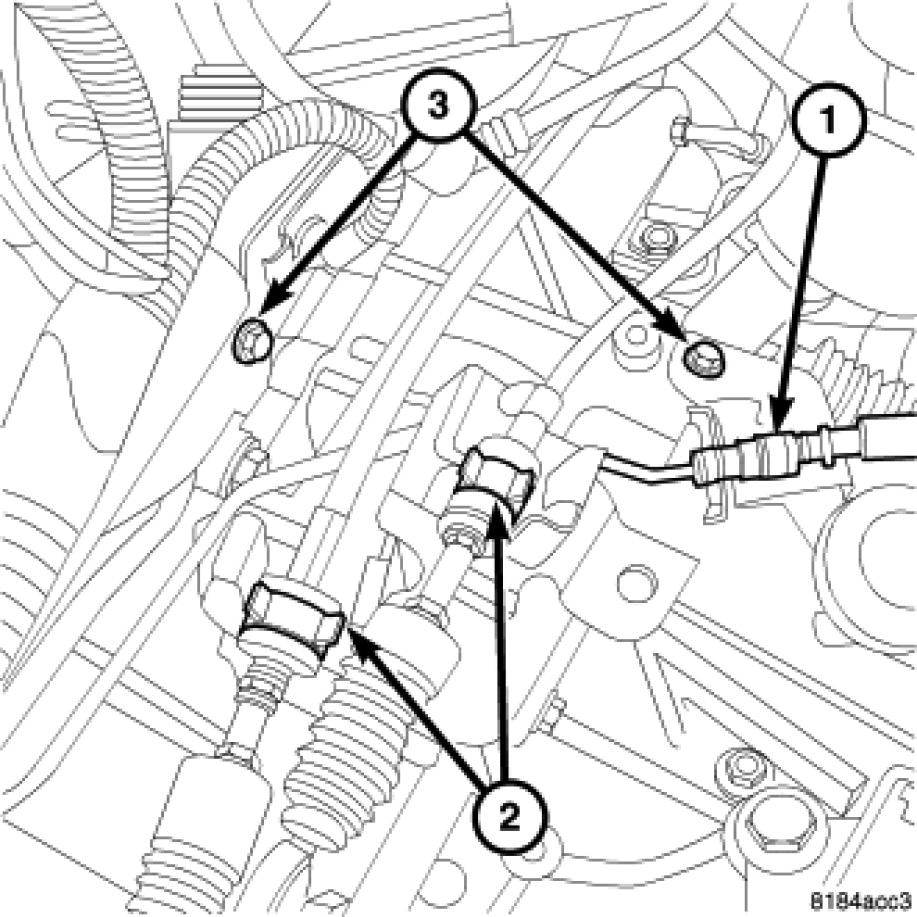 3
1
2
8184acc3