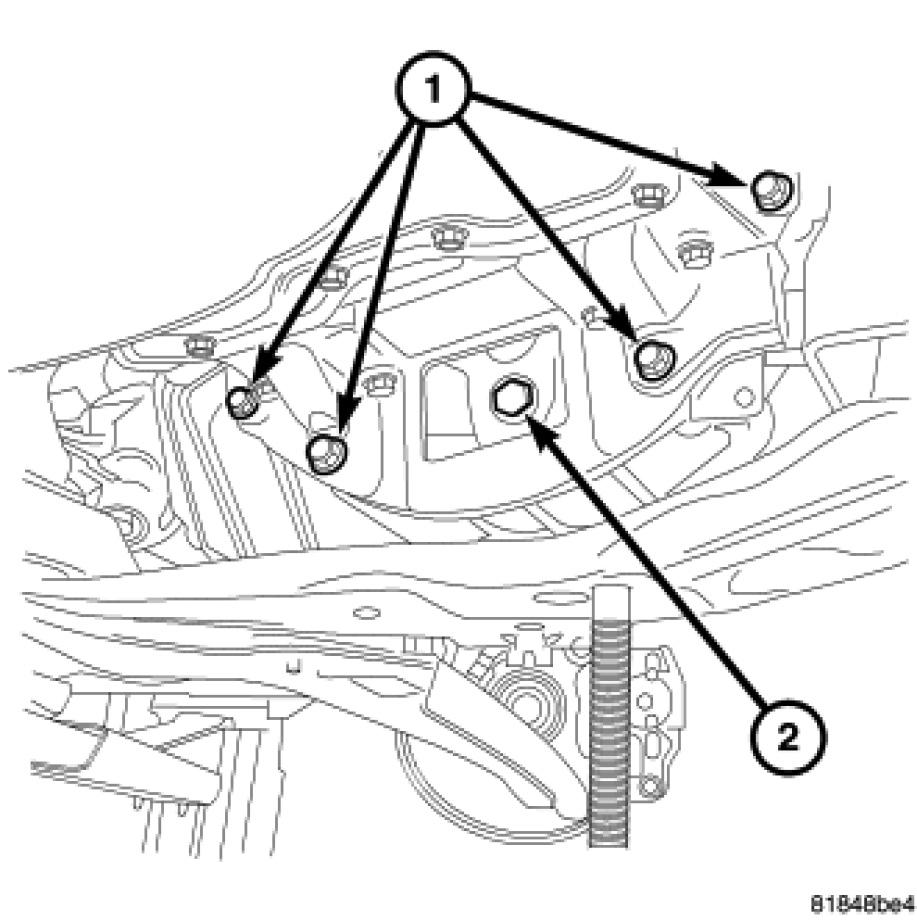 1

2

81848be4