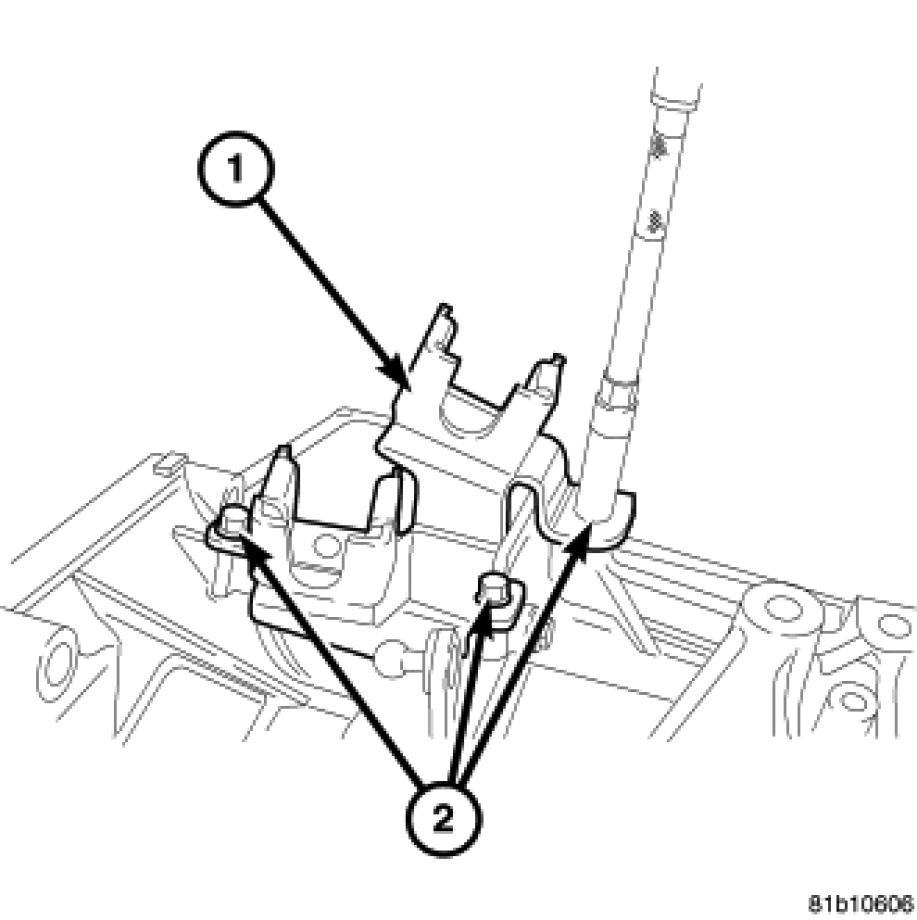 1
2
81b10606