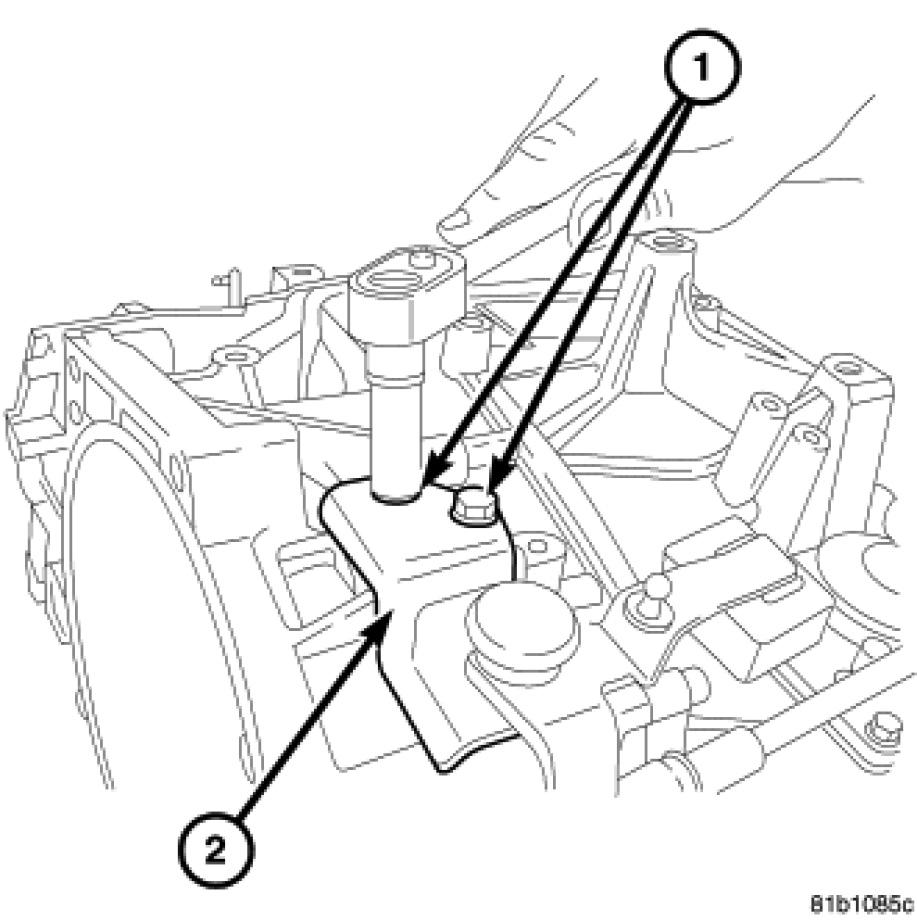 1
2
81b1085c