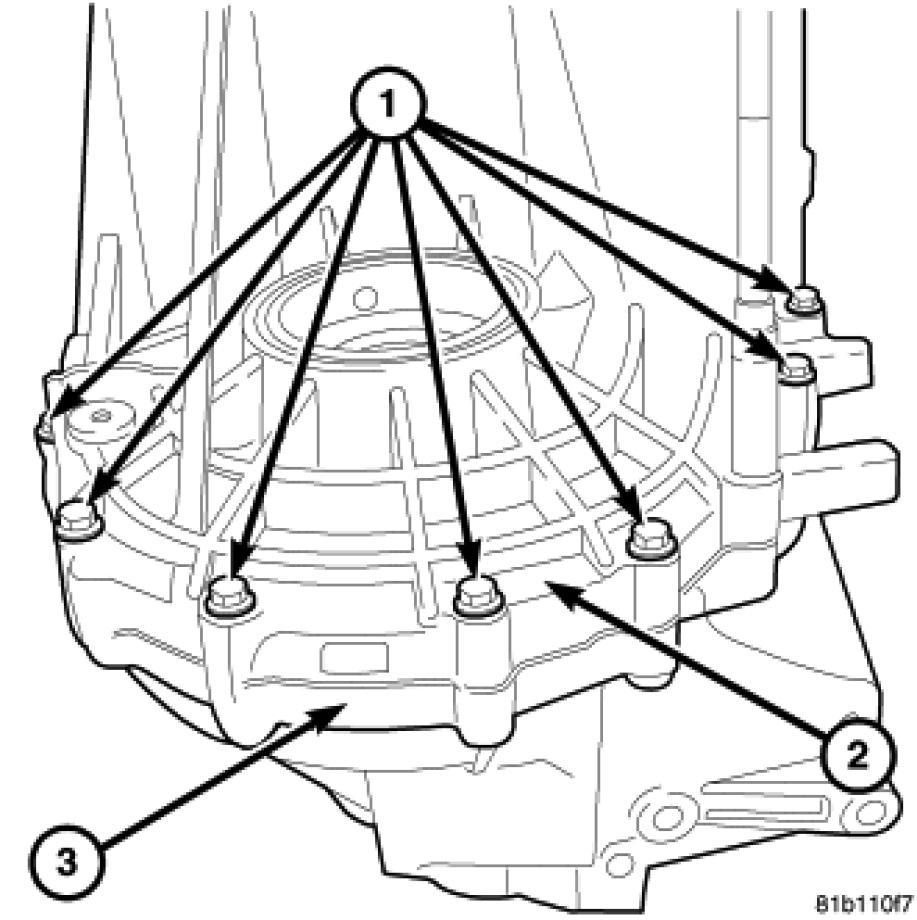 1
2
3
81b110f7