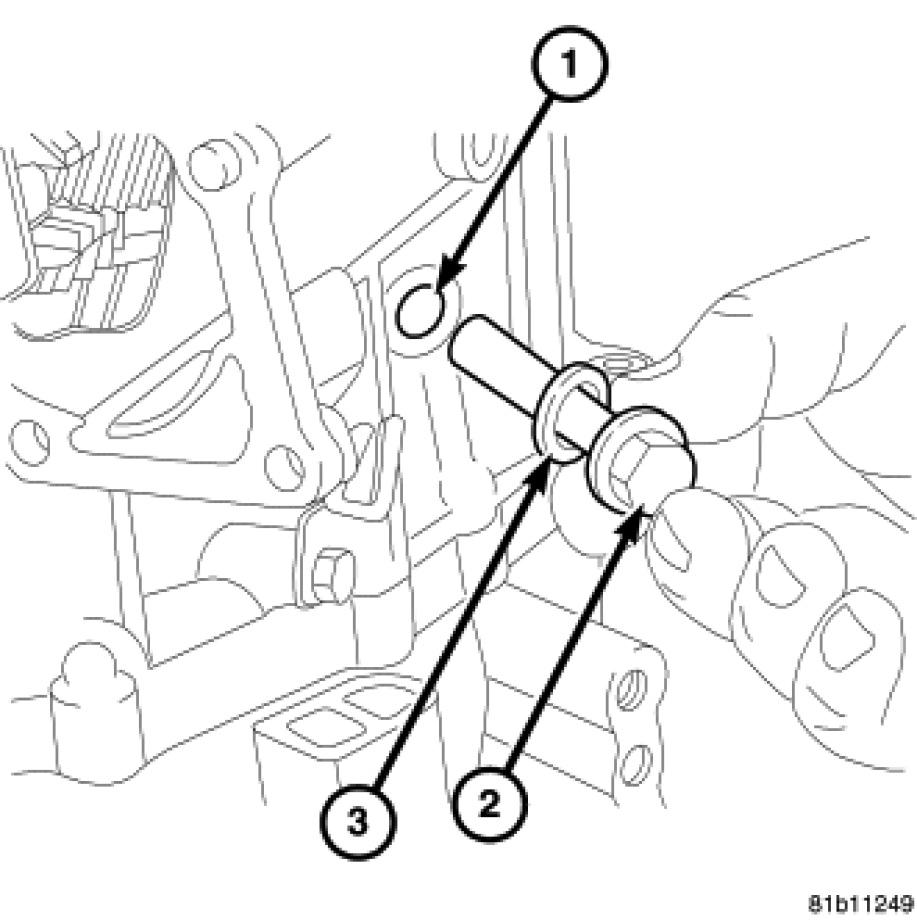 1
3
2
81b11249