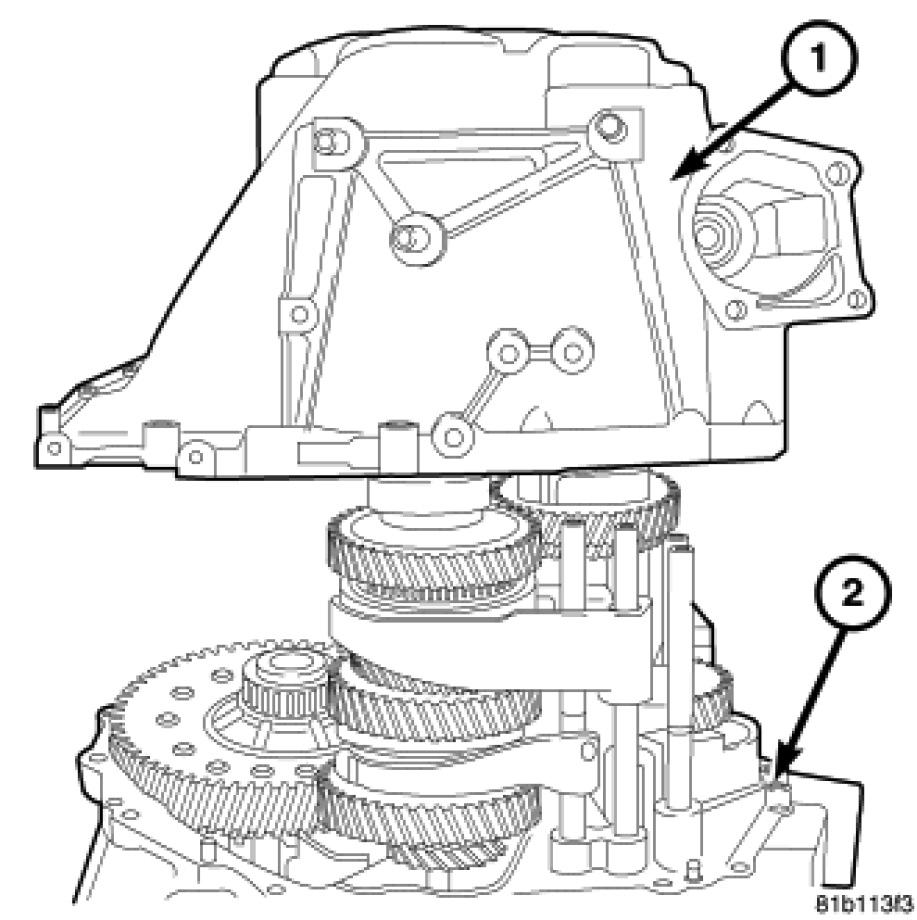 1

2

81b113f3