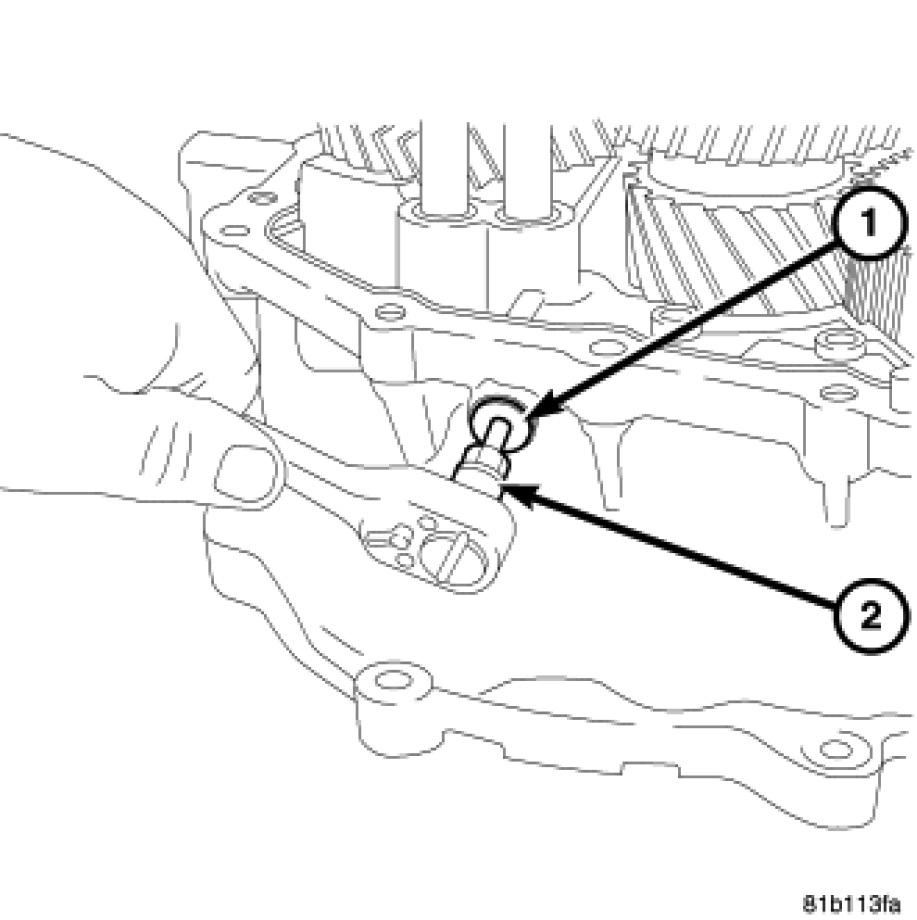 1
2
81b113fa