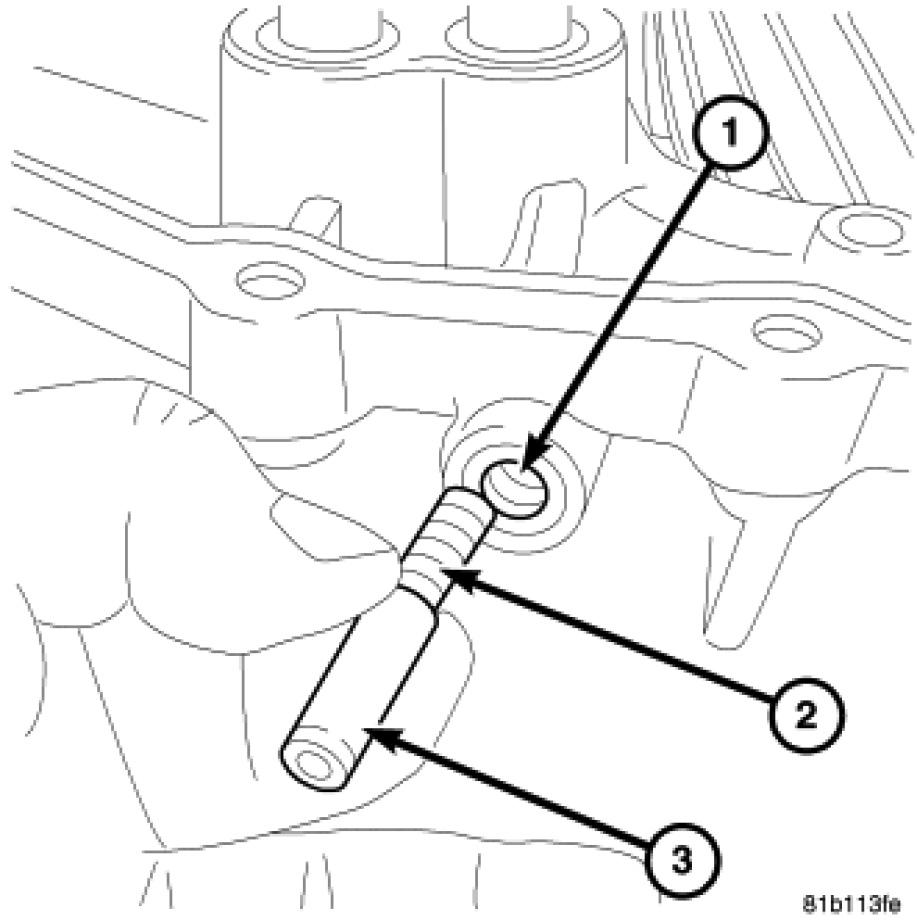 1
2
3
81b113fe