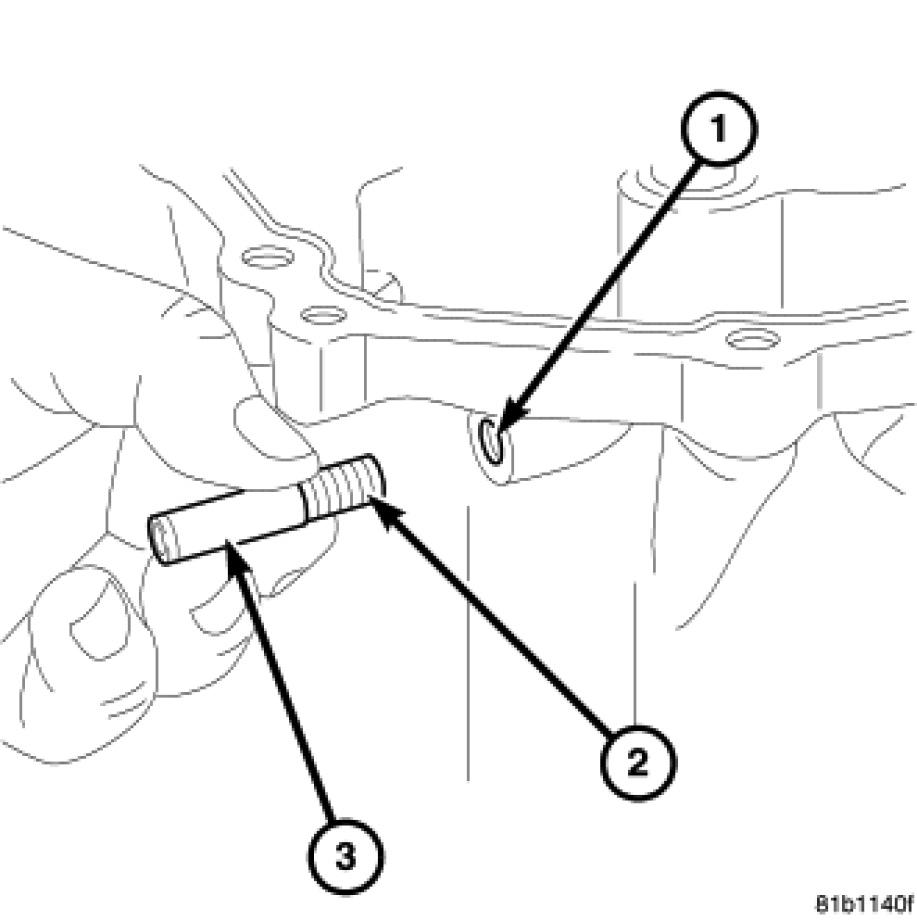 1
2
3
81b1140f